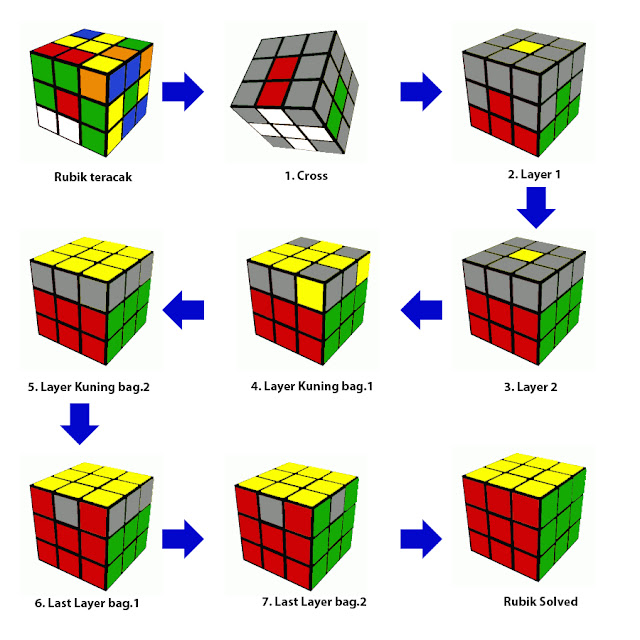 Rubik teracak

1. Cross

2. Layer 1

3. Layer 2

4. Layer Kuning bag.1

5. Layer Kuning bag.2

6. Last Layer bag.1

7. Last Layer bag.2

Rubik Solved