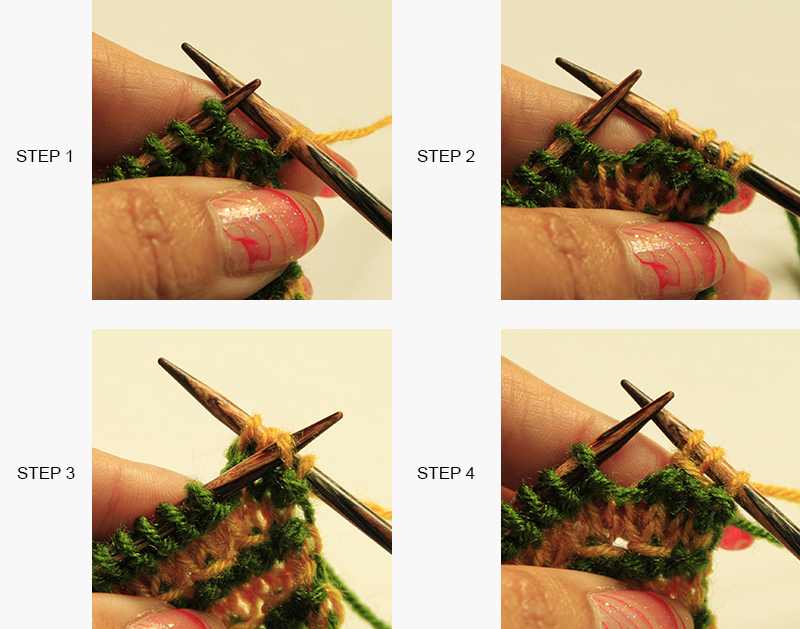 STEP 1

STEP 2

STEP 3

STEP 4