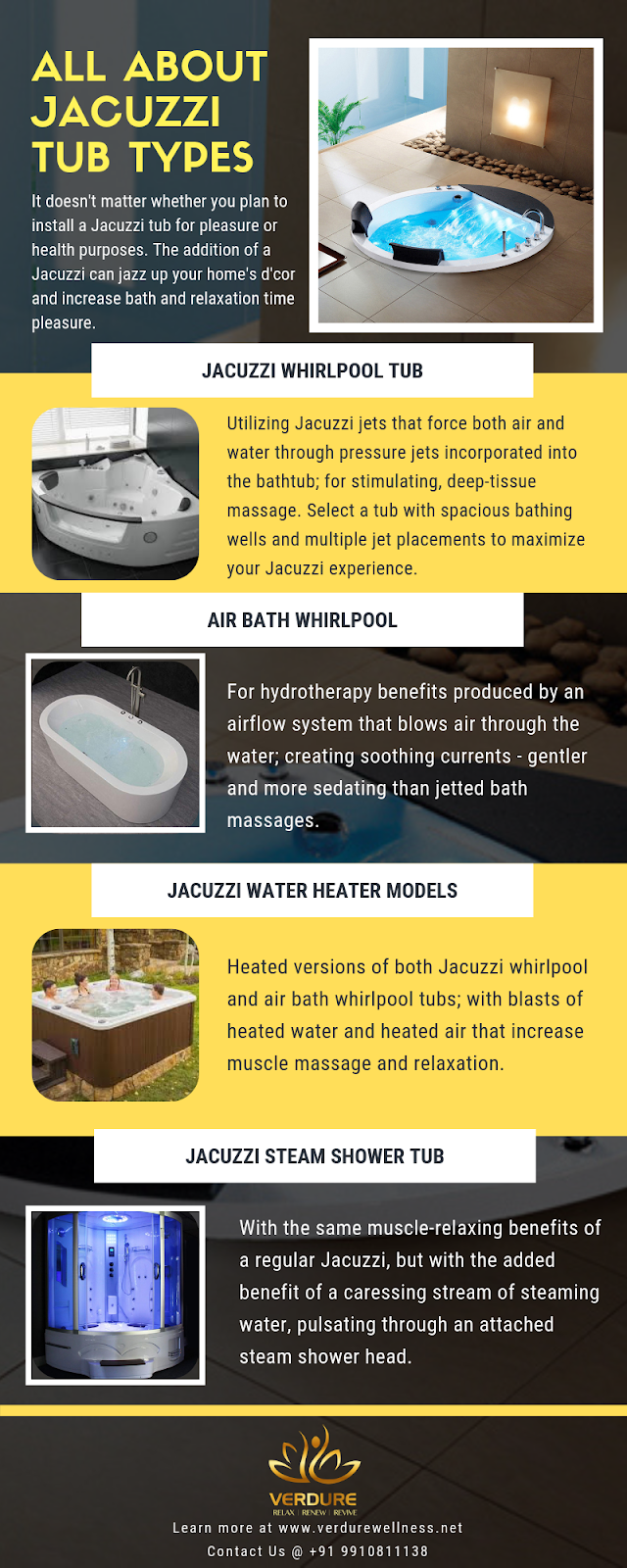 ALL ABOUT JACUZZI TUB TYPES

It doesn't matter whether you plan to install a Jacuzzi tub for pleasure or health purposes. The addition of a Jacuzzi can jazz up your home's d'cor and increase bath and relaxation time pleasure.

JACUZZI WHIRLPOOL TUB

Utilizing Jacuzzi jets that force both air and water through pressure jets incorporated into the bathtub; for stimulating, deep-tissue massage. Select a tub with spacious bathing wells and multiple jet placements to maximize your Jacuzzi experience.

AIR BATH WHIRLPOOL

For hydrotherapy benefits produced by an airflow system that blows air through the water; creating soothing currents - gentler and more sedating than jetted bath massages.

JACUZZI WATER HEATER MODELS

Heated versions of both Jacuzzi whirlpool and air bath whirlpool tubs; with blasts of heated water and heated air that increase muscle massage and relaxation.

JACUZZI STEAM SHOWER TUB

With the same muscle-relaxing benefits of a regular Jacuzzi, but with the added benefit of a caressing stream of steaming water, pulsating through an attached steam shower head.

VERDURE
RELAX | RENEW | REVIVE

Learn more at www.verdurewellness.net
Contact Us @ +91 9910811138