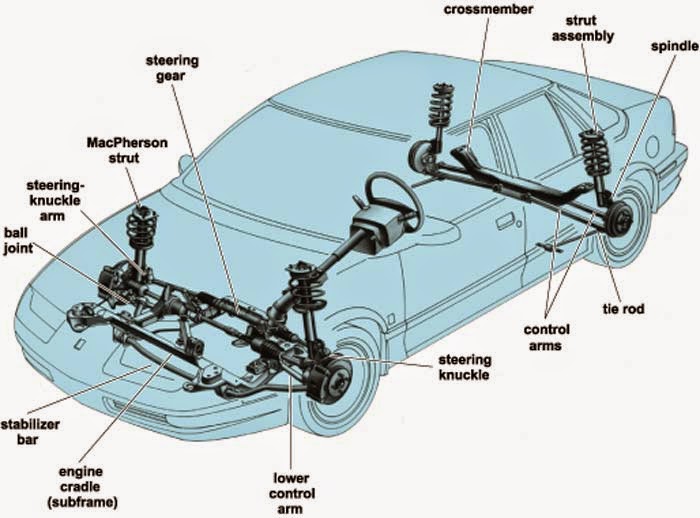 crossmember

strut assembly

spindle

steering gear

MacPherson strut

steering-knuckle arm

ball joint

tie rod

control arms

steering knuckle

stabilizer bar

engine cradle (subframe)

lower control arm