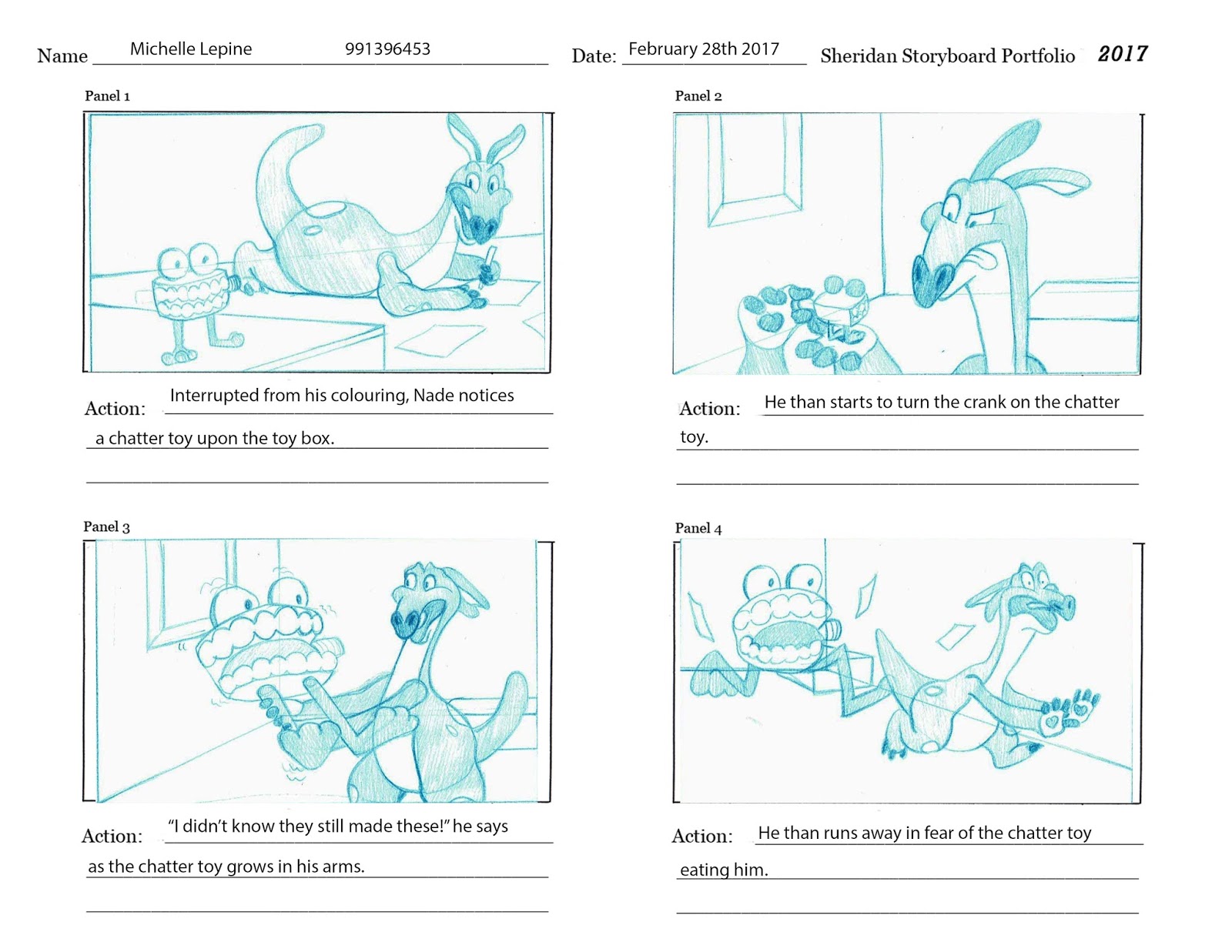 Name Michelle Lepine 991396453 Date: February 28th 2017 Sheridan Storyboard Portfolio 2017

Panel 1

Action: Interrupted from his colouring, Nade notices a chatter toy upon the toy box.

Panel 2

Action: He than starts to turn the crank on the chatter toy.

Panel 3

Action: "I didn't know they still made these!" he says as the chatter toy grows in his arms.

Panel 4

Action: He than runs away in fear of the chatter toy eating him.