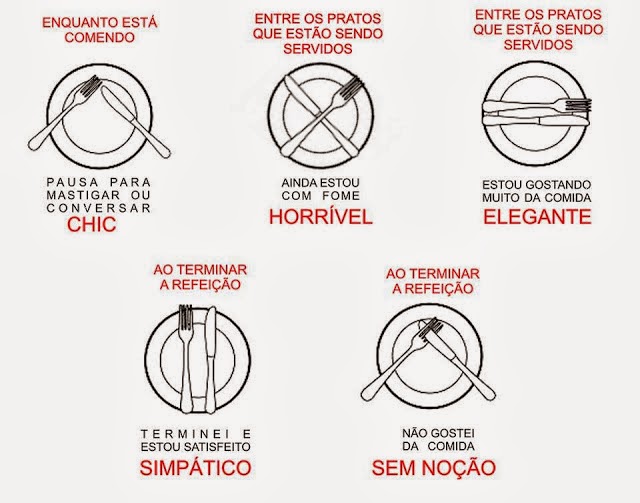 ENQUANTO ESTÁ COMENDO

PAUSA PARA MASTIGAR OU CONVERSAR
CHIC

ENTRE OS PRATOS QUE ESTÃO SENDO SERVIDOS

AINDA ESTOU COM FOME
HORRÍVEL

ENTRE OS PRATOS QUE ESTÃO SENDO SERVIDOS

ESTOU GOSTANDO MUITO DA COMIDA
ELEGANTE

AO TERMINAR A REFEIÇÃO

TERMINEI E ESTOU SATISFEITO
SIMPÁTICO

AO TERMINAR A REFEIÇÃO

NÃO GOSTEI DA COMIDA
SEM NOÇÃO