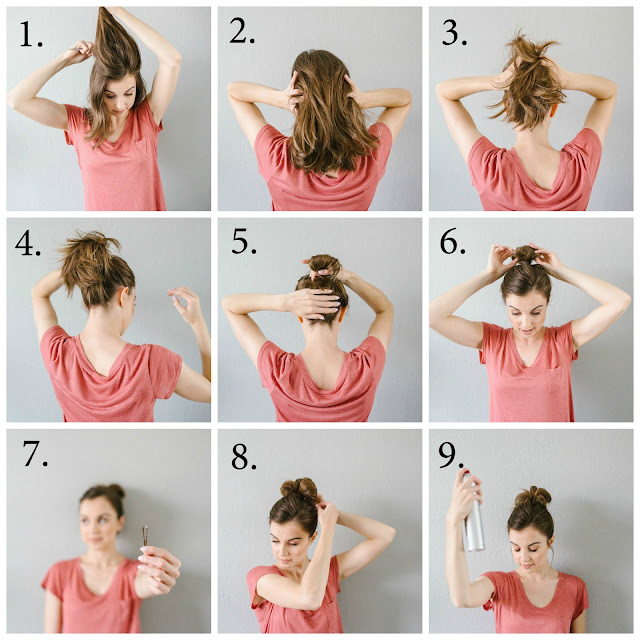 1.

2.

3.

4.

5.

6.

7.

8.

9.