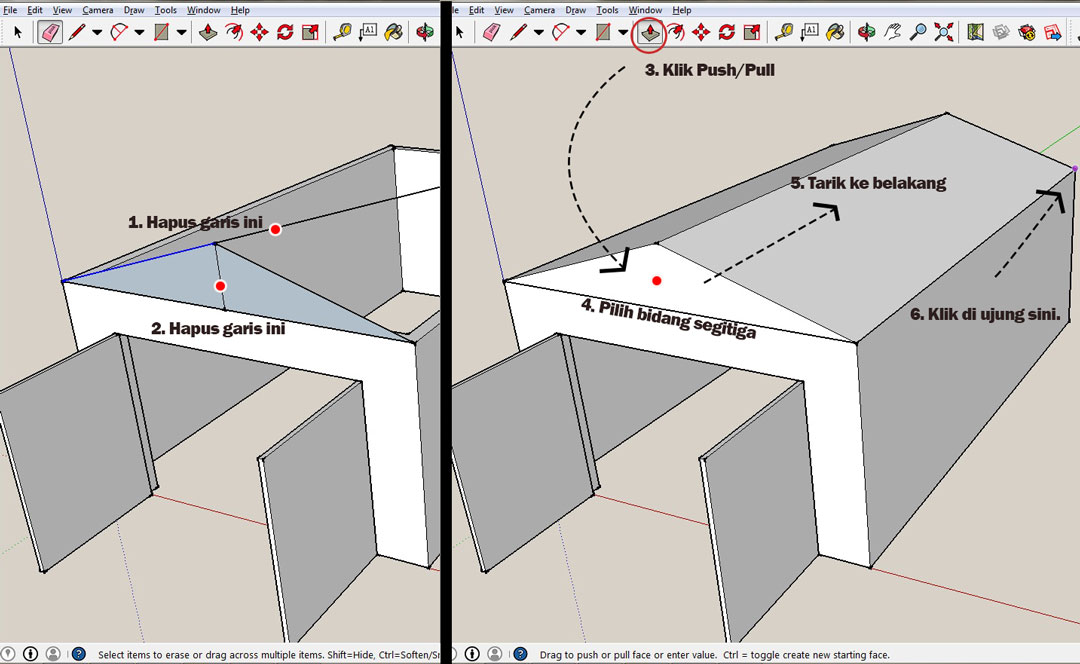 File Edit View Camera Draw Tools Window Help

1. Hapus garis ini

2. Hapus garis ini

Select items to erase or drag across multiple items. Shift=Hide, Ctrl=Soften/Sm

File Edit View Camera Draw Tools Window Help

3. Klik Push/Pull

5. Tarik ke belakang

4. Pilih bidang segitiga

6. Klik di ujung sini.

Drag to push or pull face or enter value. Ctrl = toggle create new starting face.