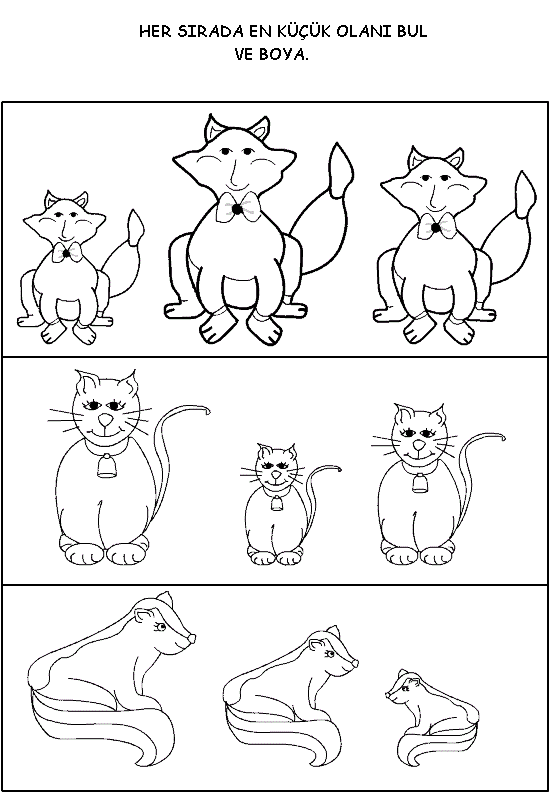 HER SIRADA EN KÜÇÜK OLANI BUL
VE BOYA.