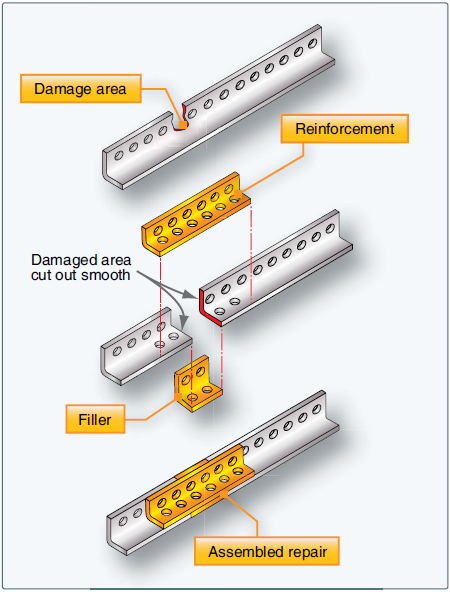 Damage area

Reinforcement

Damaged area cut out smooth

Filler

Assembled repair