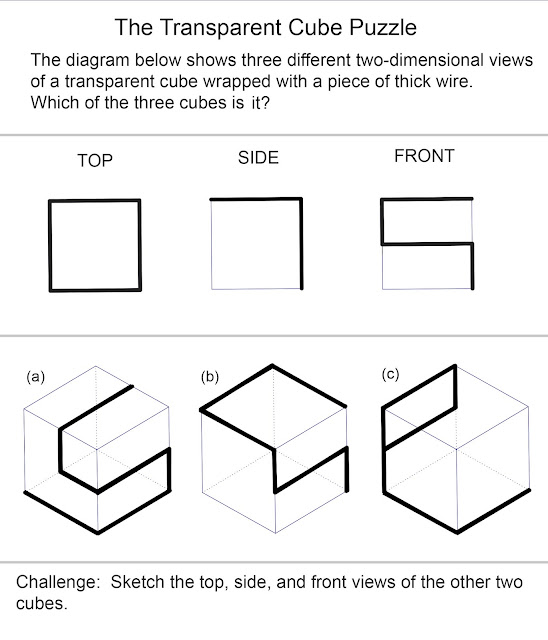 The Transparent Cube Puzzle

The diagram below shows three different two-dimensional views of a transparent cube wrapped with a piece of thick wire. Which of the three cubes is it?

TOP

SIDE

FRONT

(a)

(b)

(c)

Challenge: Sketch the top, side, and front views of the other two cubes.