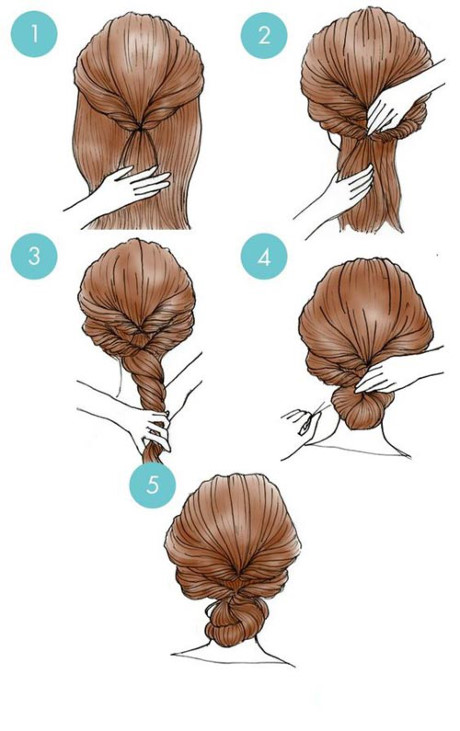 1

2

3

4

5