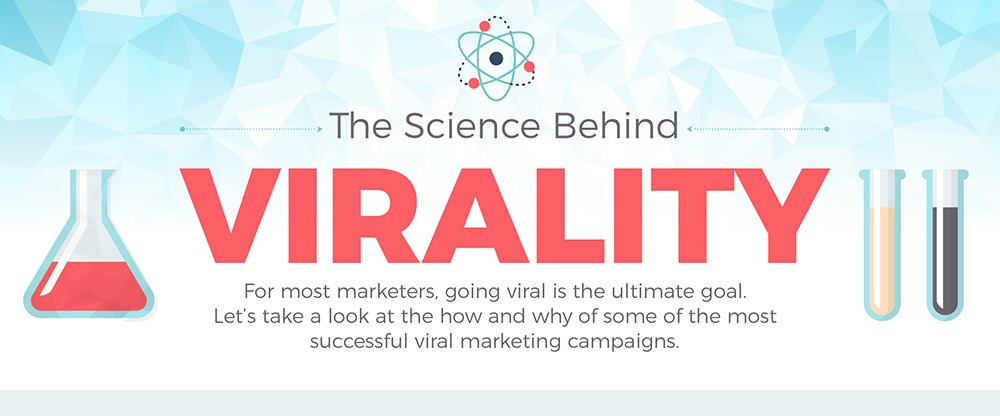 The Science Behind

VIRALITY

For most marketers, going viral is the ultimate goal. Let's take a look at the how and why of some of the most successful viral marketing campaigns.