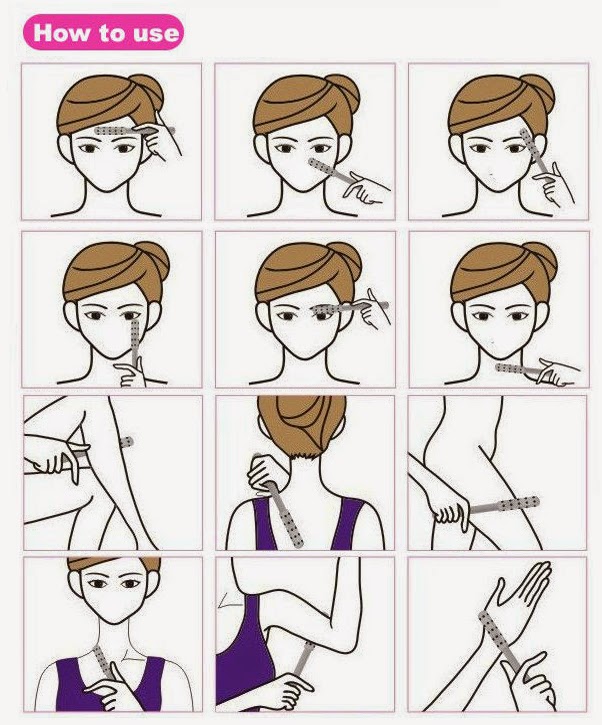 How to use