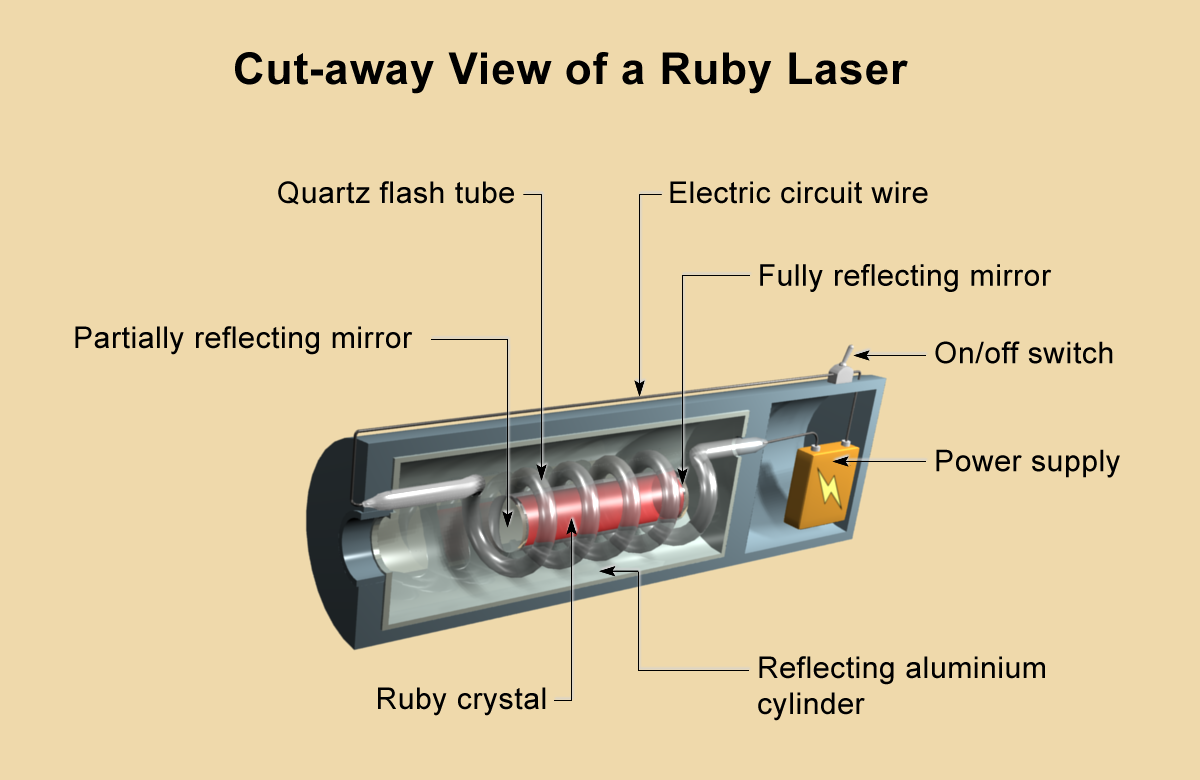 Cut-away View of a Ruby Laser

Quartz flash tube

Electric circuit wire

Fully reflecting mirror

Partially reflecting mirror

On/off switch

Power supply

Ruby crystal

Reflecting aluminium cylinder