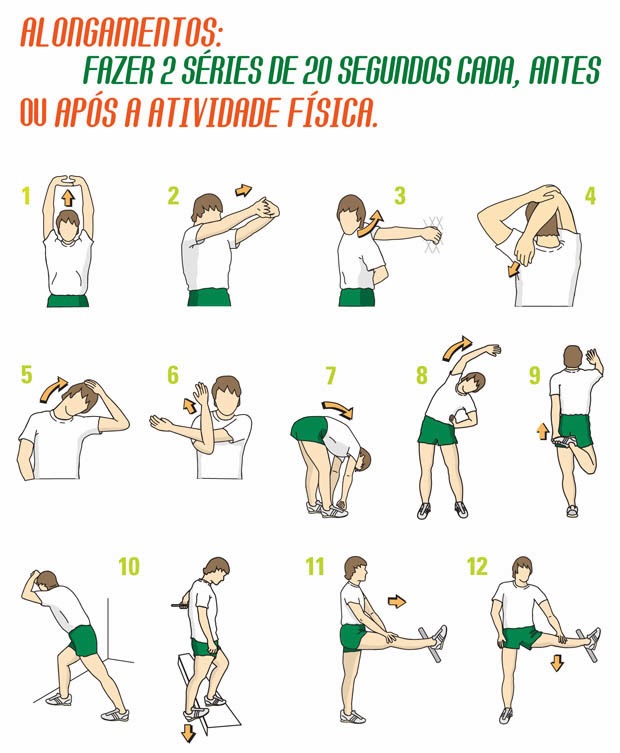 ALONGAMENTOS:
FAZER 2 SÉRIES DE 20 SEGUNDOS CADA, ANTES OU APÓS A ATIVIDADE FÍSICA.

1

2

3

4

5

6

7

8

9

10

11

12