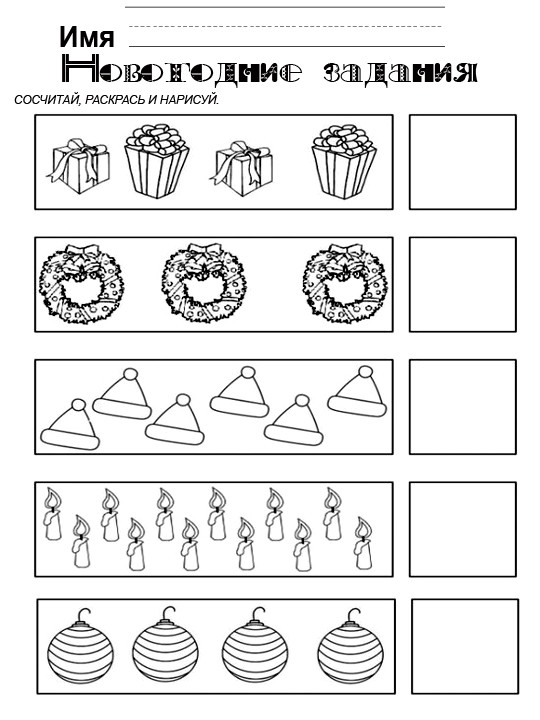 Имя

Новогодние задания

СОСЧИТАЙ, РАСКРАСЬ И НАРИСУЙ.