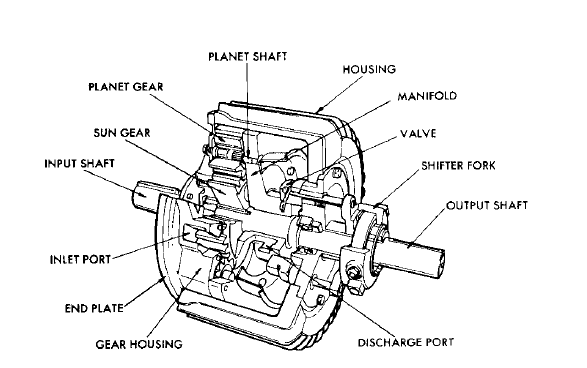 PLANET SHAFT
HOUSING
PLANET GEAR
MANIFOLD
SUN GEAR
VALVE
INPUT SHAFT
SHIFTER FORK
OUTPUT SHAFT
INLET PORT
END PLATE
GEAR HOUSING
DISCHARGE PORT