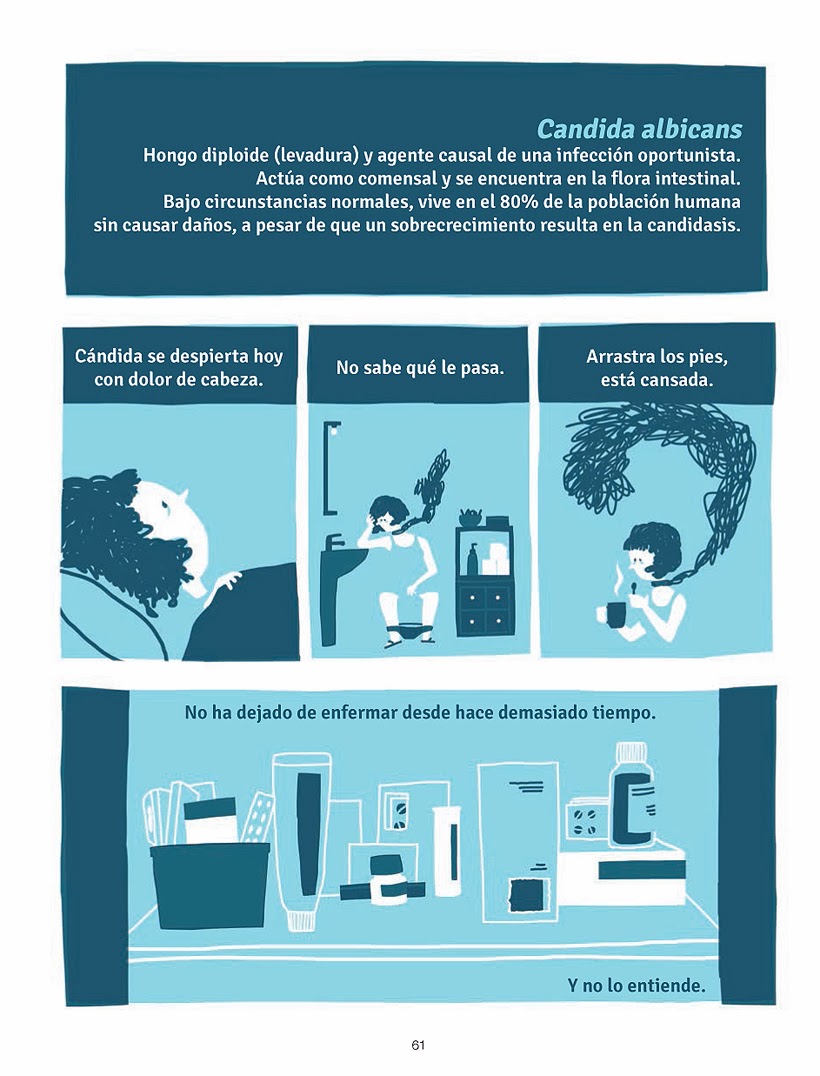 Candida albicans
Hongo diploide (levadura) y agente causal de una infección oportunista. Actúa como comensal y se encuentra en la flora intestinal. Bajo circunstancias normales, vive en el 80% de la población humana sin causar daños, a pesar de que un sobrecrecimiento resulta en la candidasis.

Cándida se despierta hoy con dolor de cabeza.

No sabe qué le pasa.

Arrastra los pies, está cansada.

No ha dejado de enfermar desde hace demasiado tiempo.

Y no lo entiende.

61