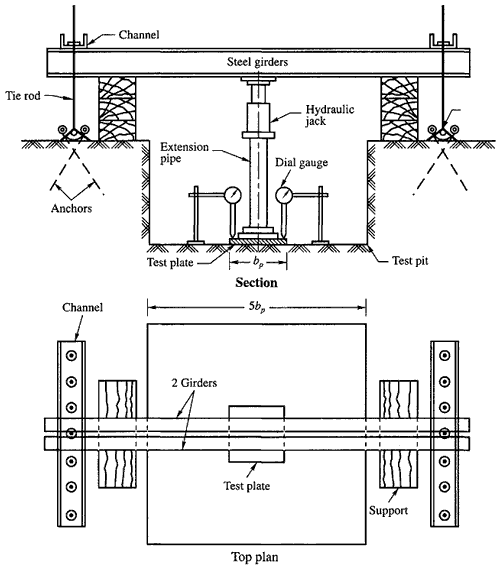 Channel

Steel girders

Tie rod

Hydraulic jack

Extension pipe

Dial gauge

Anchors

Test plate

$b_p$

Test pit

Section

Channel

$5b_p$

2 Girders

Test plate

Support

Top plan