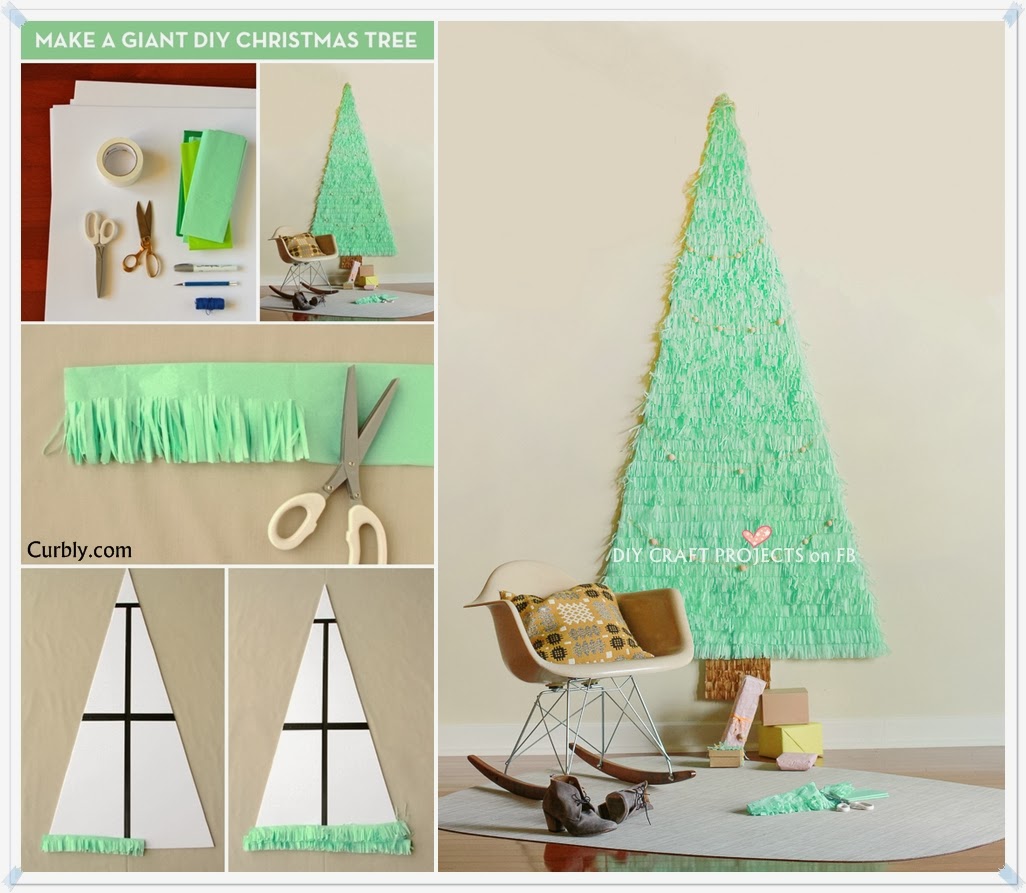 MAKE A GIANT DIY CHRISTMAS TREE

Curbly.com

DIY CRAFT PROJECTS on FB