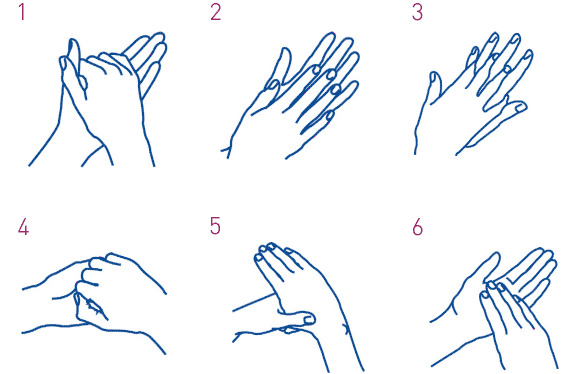 1

2

3

4

5

6