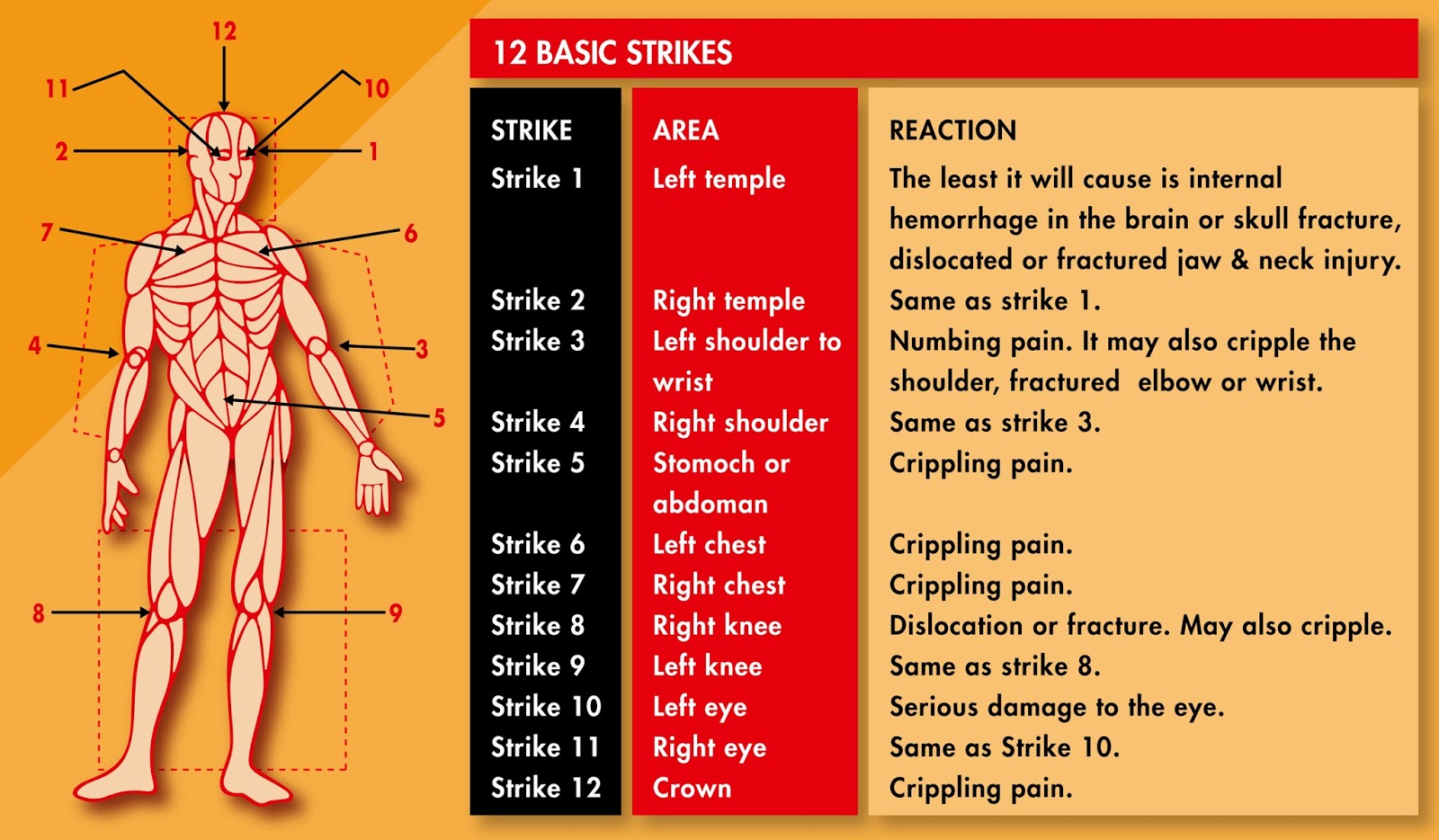 12
11
10
2
1
7
6
4
3
5
8
9

12 BASIC STRIKES

| STRIKE | AREA | REACTION |
|---|---|---|
| Strike 1 | Left temple | The least it will cause is internal hemorrhage in the brain or skull fracture, dislocated or fractured jaw & neck injury. |
| Strike 2 | Right temple | Same as strike 1. |
| Strike 3 | Left shoulder to wrist | Numbing pain. It may also cripple the shoulder, fractured elbow or wrist. |
| Strike 4 | Right shoulder | Same as strike 3. |
| Strike 5 | Stomoch or abdoman | Crippling pain. |
| Strike 6 | Left chest | Crippling pain. |
| Strike 7 | Right chest | Crippling pain. |
| Strike 8 | Right knee | Dislocation or fracture. May also cripple. |
| Strike 9 | Left knee | Same as strike 8. |
| Strike 10 | Left eye | Serious damage to the eye. |
| Strike 11 | Right eye | Same as Strike 10. |
| Strike 12 | Crown | Crippling pain. |