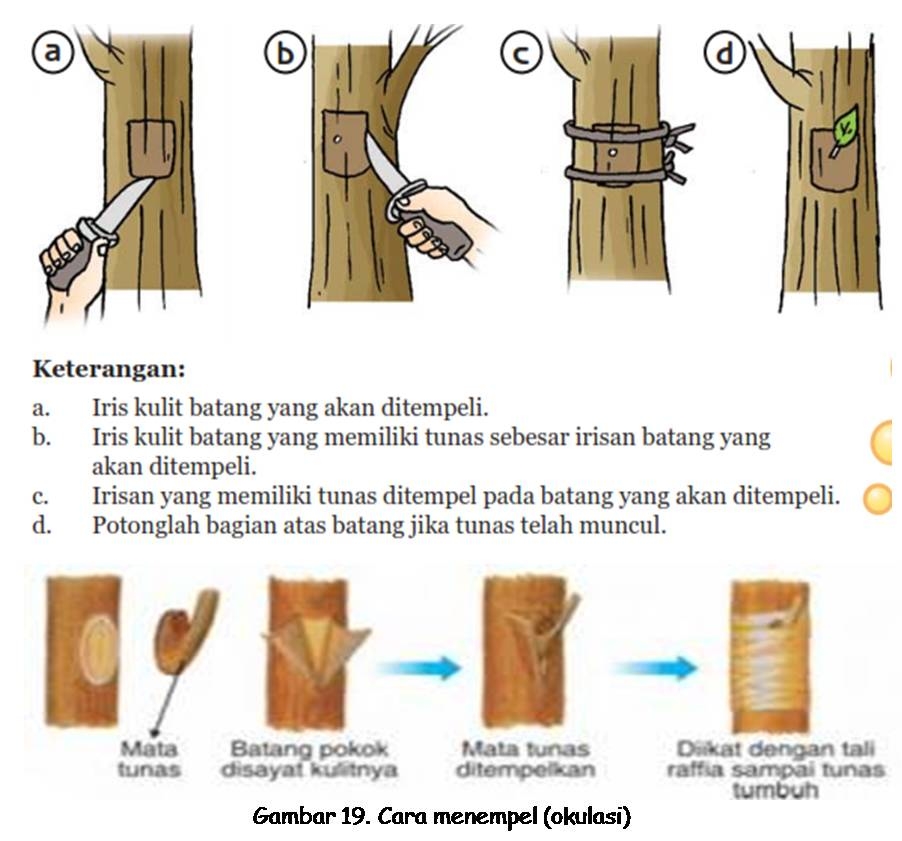 a b c d

**Keterangan:**

a. Iris kulit batang yang akan ditempeli.
b. Iris kulit batang yang memiliki tunas sebesar irisan batang yang akan ditempeli.
c. Irisan yang memiliki tunas ditempel pada batang yang akan ditempeli.
d. Potonglah bagian atas batang jika tunas telah muncul.

Mata tunas

Batang pokok disayat kulitnya

Mata tunas ditempelkan

Diikat dengan tali raffia sampai tunas tumbuh

Gambar 19. Cara menempel (okulasi)