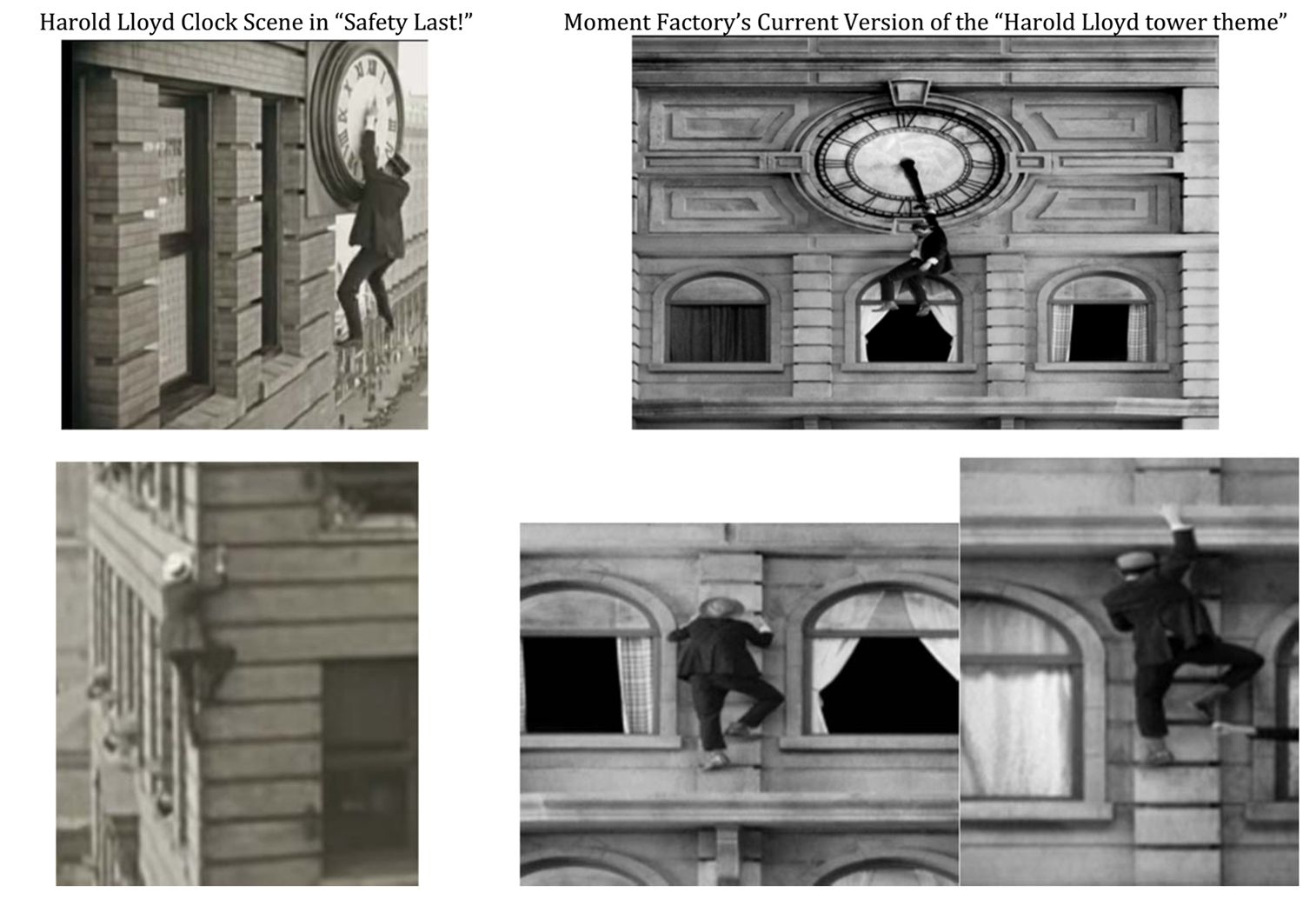 Harold Lloyd Clock Scene in “Safety Last!”

Moment Factory’s Current Version of the “Harold Lloyd tower theme”