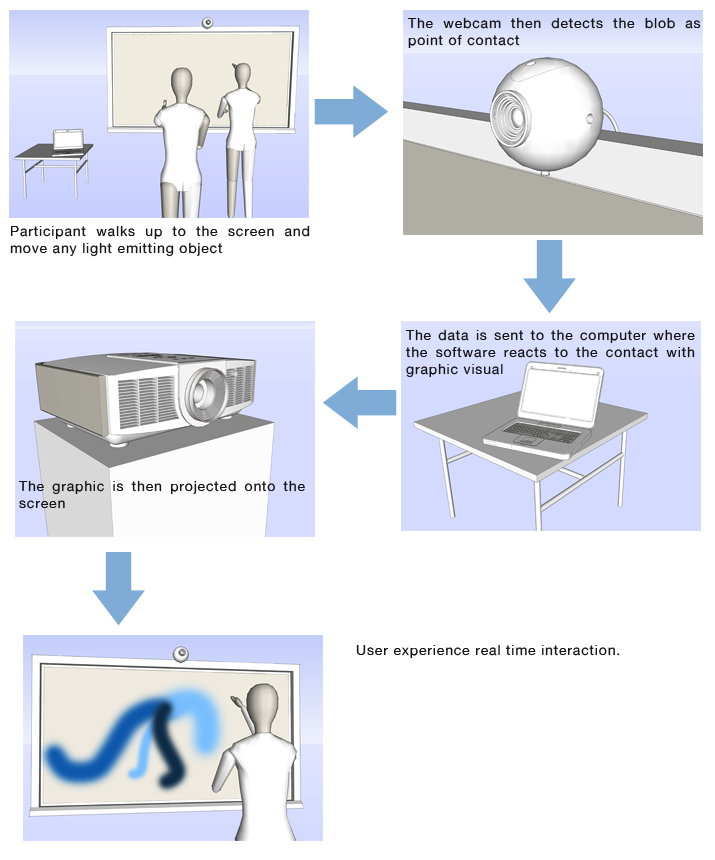 Participant walks up to the screen and move any light emitting object

The webcam then detects the blob as point of contact

The data is sent to the computer where the software reacts to the contact with graphic visual

The graphic is then projected onto the screen

User experience real time interaction.