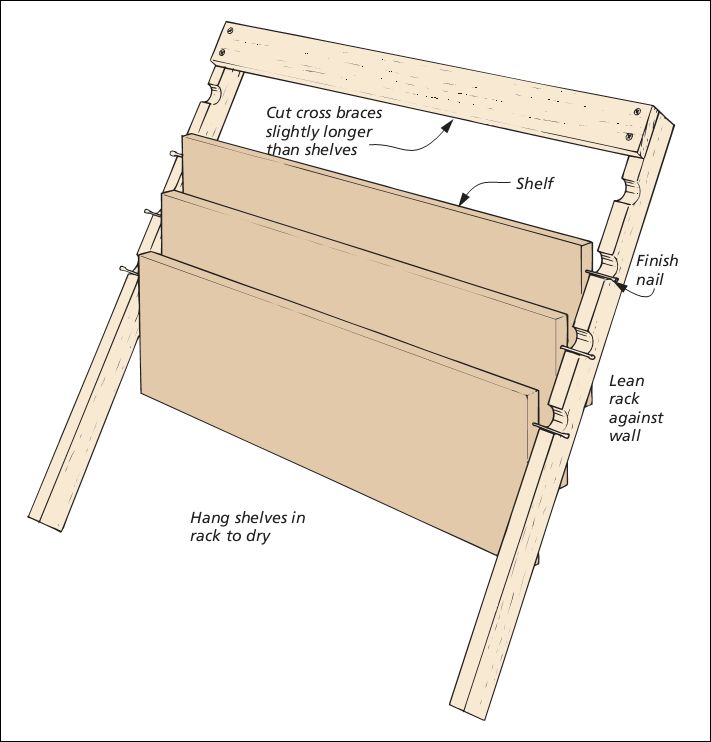 Cut cross braces slightly longer than shelves

Shelf

Finish nail

Lean rack against wall

Hang shelves in rack to dry