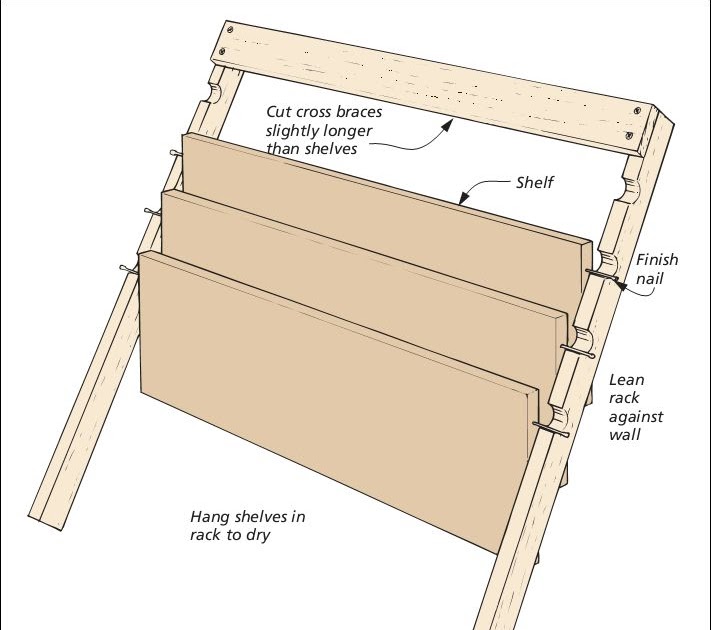 Cut cross braces slightly longer than shelves

Shelf

Finish nail

Lean rack against wall

Hang shelves in rack to dry