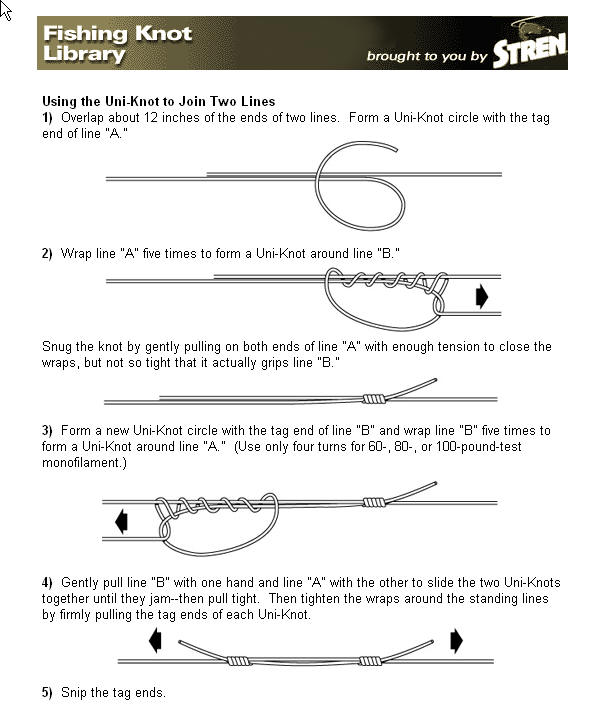 Fishing Knot Library

brought to you by STREN

Using the Uni-Knot to Join Two Lines
1) Overlap about 12 inches of the ends of two lines. Form a Uni-Knot circle with the tag end of line "A."

2) Wrap line "A" five times to form a Uni-Knot around line "B."

Snug the knot by gently pulling on both ends of line "A" with enough tension to close the wraps, but not so tight that it actually grips line "B."

3) Form a new Uni-Knot circle with the tag end of line "B" and wrap line "B" five times to form a Uni-Knot around line "A." (Use only four turns for 60-, 80-, or 100-pound-test monofilament.)

4) Gently pull line "B" with one hand and line "A" with the other to slide the two Uni-Knots together until they jam--then pull tight. Then tighten the wraps around the standing lines by firmly pulling the tag ends of each Uni-Knot.

5) Snip the tag ends.