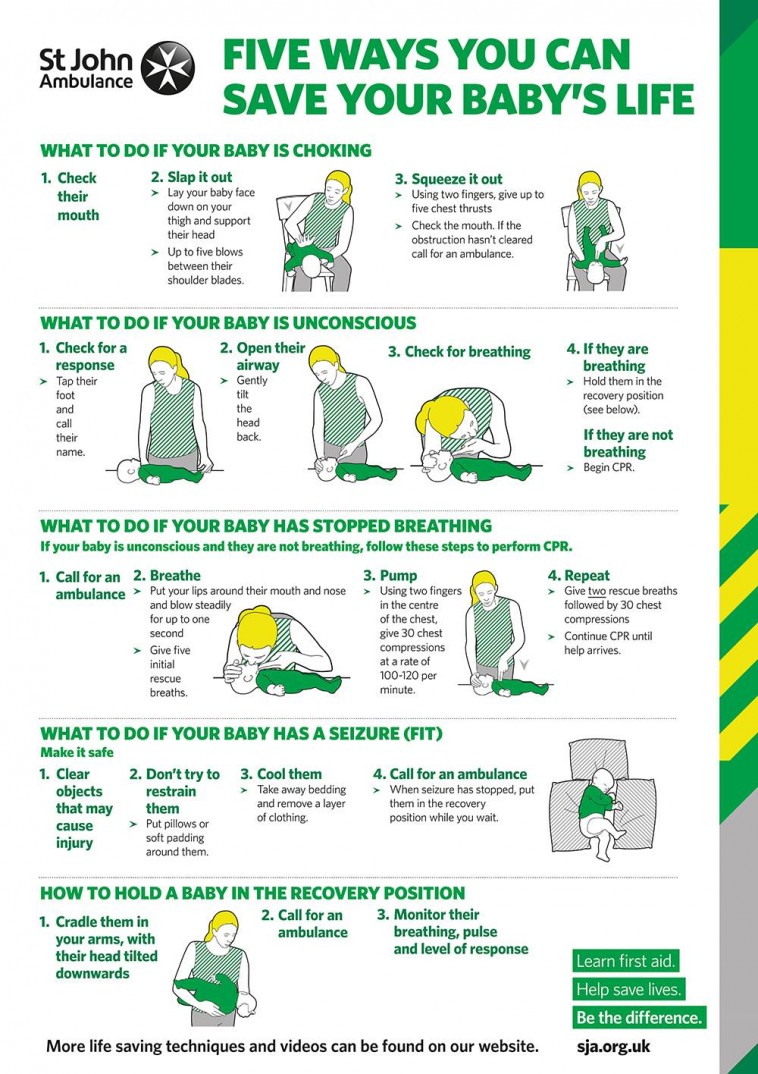 St John Ambulance

FIVE WAYS YOU CAN SAVE YOUR BABY'S LIFE

WHAT TO DO IF YOUR BABY IS CHOKING

1. Check their mouth

2. Slap it out
➤ Lay your baby face down on your thigh and support their head
➤ Up to five blows between their shoulder blades.

3. Squeeze it out
➤ Using two fingers, give up to five chest thrusts
➤ Check the mouth. If the obstruction hasn't cleared call for an ambulance.

WHAT TO DO IF YOUR BABY IS UNCONSCIOUS

1. Check for a response
➤ Tap their foot and call their name.

2. Open their airway
➤ Gently tilt the head back.

3. Check for breathing

4. If they are breathing
➤ Hold them in the recovery position (see below).

If they are not breathing
➤ Begin CPR.

WHAT TO DO IF YOUR BABY HAS STOPPED BREATHING

If your baby is unconscious and they are not breathing, follow these steps to perform CPR.

1. Call for an ambulance

2. Breathe
➤ Put your lips around their mouth and nose and blow steadily for up to one second
➤ Give five initial rescue breaths.

3. Pump
➤ Using two fingers in the centre of the chest, give 30 chest compressions at a rate of 100-120 per minute.

4. Repeat
➤ Give two rescue breaths followed by 30 chest compressions
➤ Continue CPR until help arrives.

WHAT TO DO IF YOUR BABY HAS A SEIZURE (FIT)

Make it safe

1. Clear objects that may cause injury

2. Don't try to restrain them
➤ Put pillows or soft padding around them.

3. Cool them
➤ Take away bedding and remove a layer of clothing.

4. Call for an ambulance
➤ When seizure has stopped, put them in the recovery position while you wait.

HOW TO HOLD A BABY IN THE RECOVERY POSITION

1. Cradle them in your arms, with their head tilted downwards

2. Call for an ambulance

3. Monitor their breathing, pulse and level of response

Learn first aid.
Help save lives.
Be the difference.

More life saving techniques and videos can be found on our website.

sja.org.uk