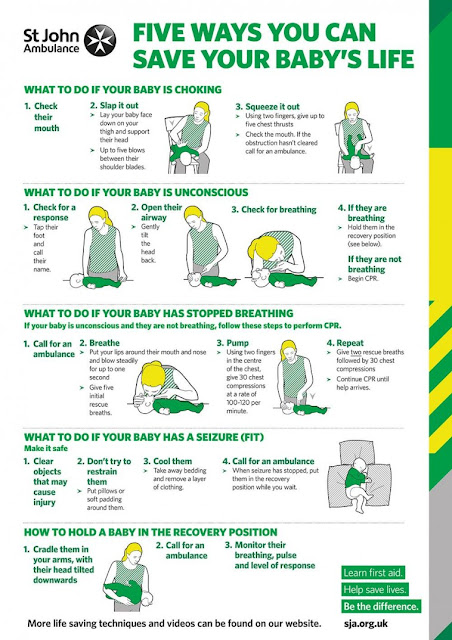 St John Ambulance

FIVE WAYS YOU CAN SAVE YOUR BABY'S LIFE

WHAT TO DO IF YOUR BABY IS CHOKING

1. Check their mouth

2. Slap it out
➤ Lay your baby face down on your thigh and support their head
➤ Up to five blows between their shoulder blades.

3. Squeeze it out
➤ Using two fingers, give up to five chest thrusts
➤ Check the mouth. If the obstruction hasn't cleared call for an ambulance.

WHAT TO DO IF YOUR BABY IS UNCONSCIOUS

1. Check for a response
➤ Tap their foot and call their name.

2. Open their airway
➤ Gently tilt the head back.

3. Check for breathing

4. If they are breathing
➤ Hold them in the recovery position (see below).

If they are not breathing
➤ Begin CPR.

WHAT TO DO IF YOUR BABY HAS STOPPED BREATHING
If your baby is unconscious and they are not breathing, follow these steps to perform CPR.

1. Call for an ambulance

2. Breathe
➤ Put your lips around their mouth and nose and blow steadily for up to one second
➤ Give five initial rescue breaths.

3. Pump
➤ Using two fingers in the centre of the chest, give 30 chest compressions at a rate of 100-120 per minute.

4. Repeat
➤ Give two rescue breaths followed by 30 chest compressions
➤ Continue CPR until help arrives.

WHAT TO DO IF YOUR BABY HAS A SEIZURE (FIT)
Make it safe

1. Clear objects that may cause injury

2. Don't try to restrain them
➤ Put pillows or soft padding around them.

3. Cool them
➤ Take away bedding and remove a layer of clothing.

4. Call for an ambulance
➤ When seizure has stopped, put them in the recovery position while you wait.

HOW TO HOLD A BABY IN THE RECOVERY POSITION

1. Cradle them in your arms, with their head tilted downwards

2. Call for an ambulance

3. Monitor their breathing, pulse and level of response

Learn first aid.
Help save lives.
Be the difference.

More life saving techniques and videos can be found on our website. sja.org.uk