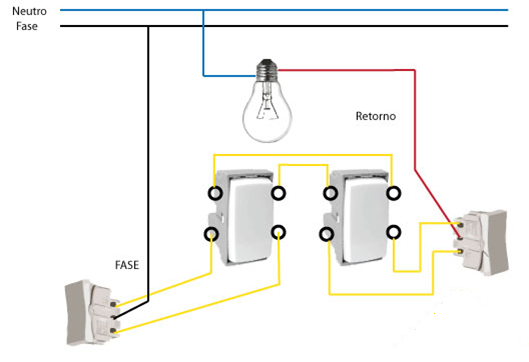 Neutro
Fase

Retorno

FASE