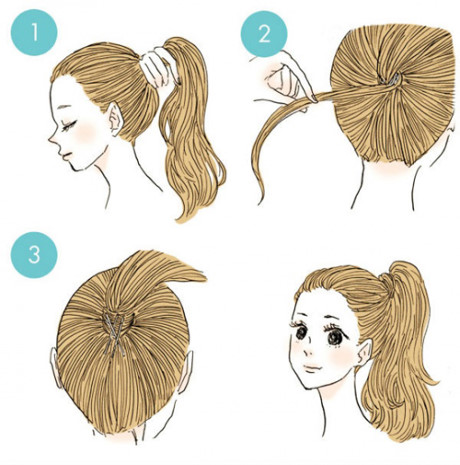 1

2

3