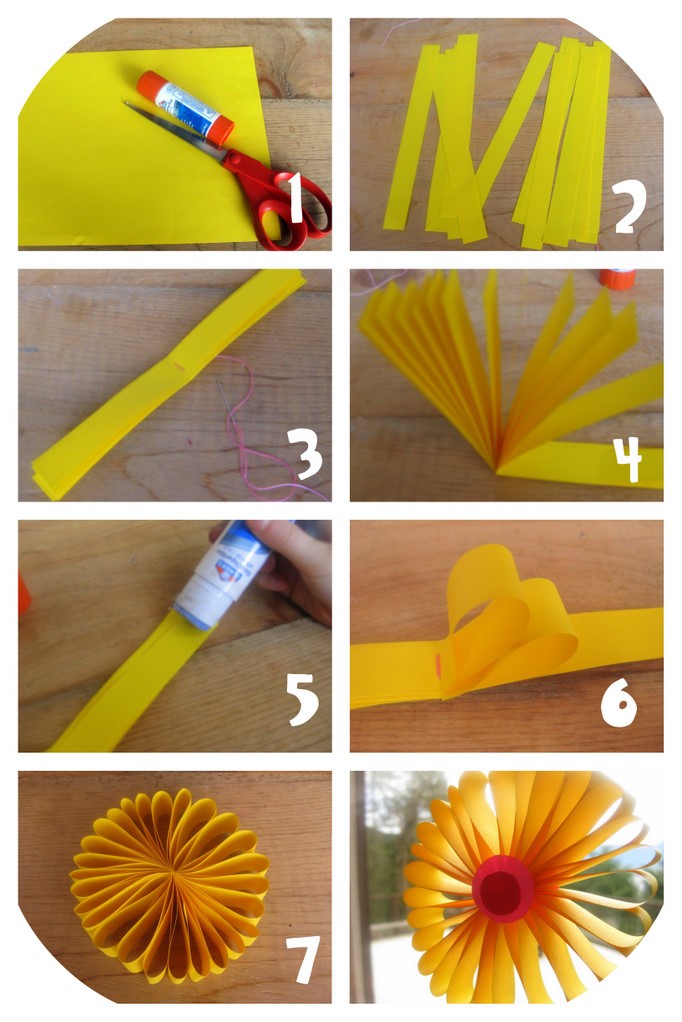 1

2

3

4

5

6

7