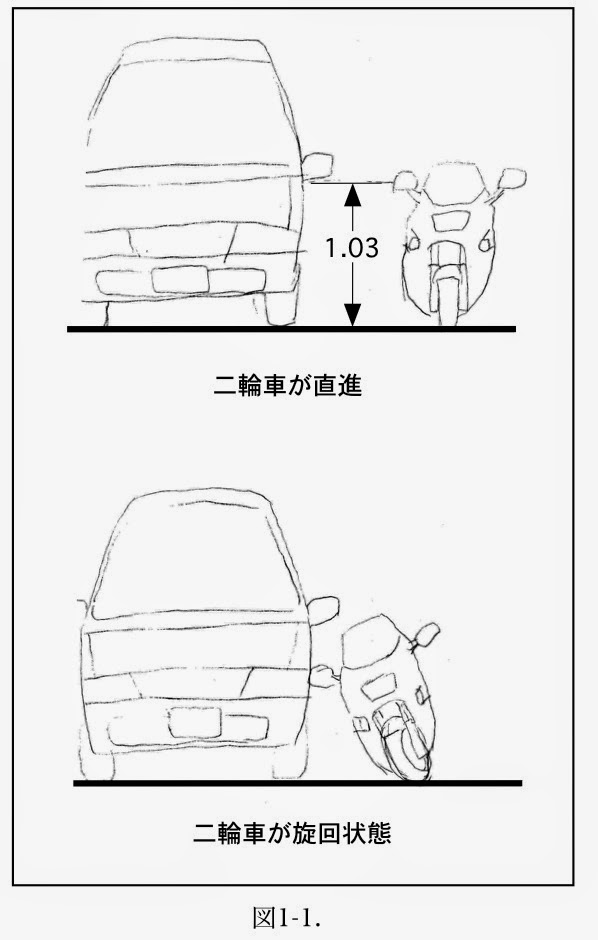 1.03

二輪車が直進

二輪車が旋回状態

図1-1.