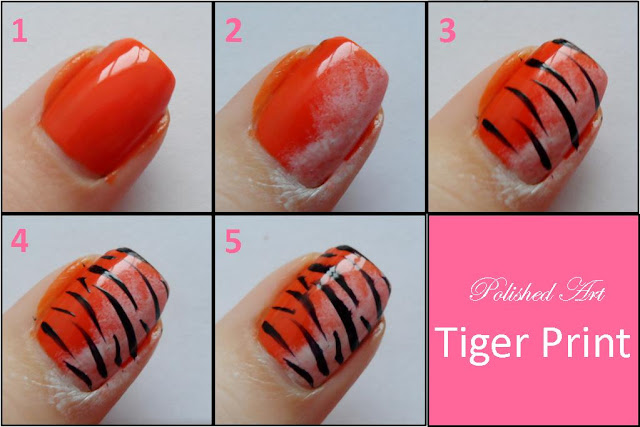 1

2

3

4

5

Polished Art

Tiger Print