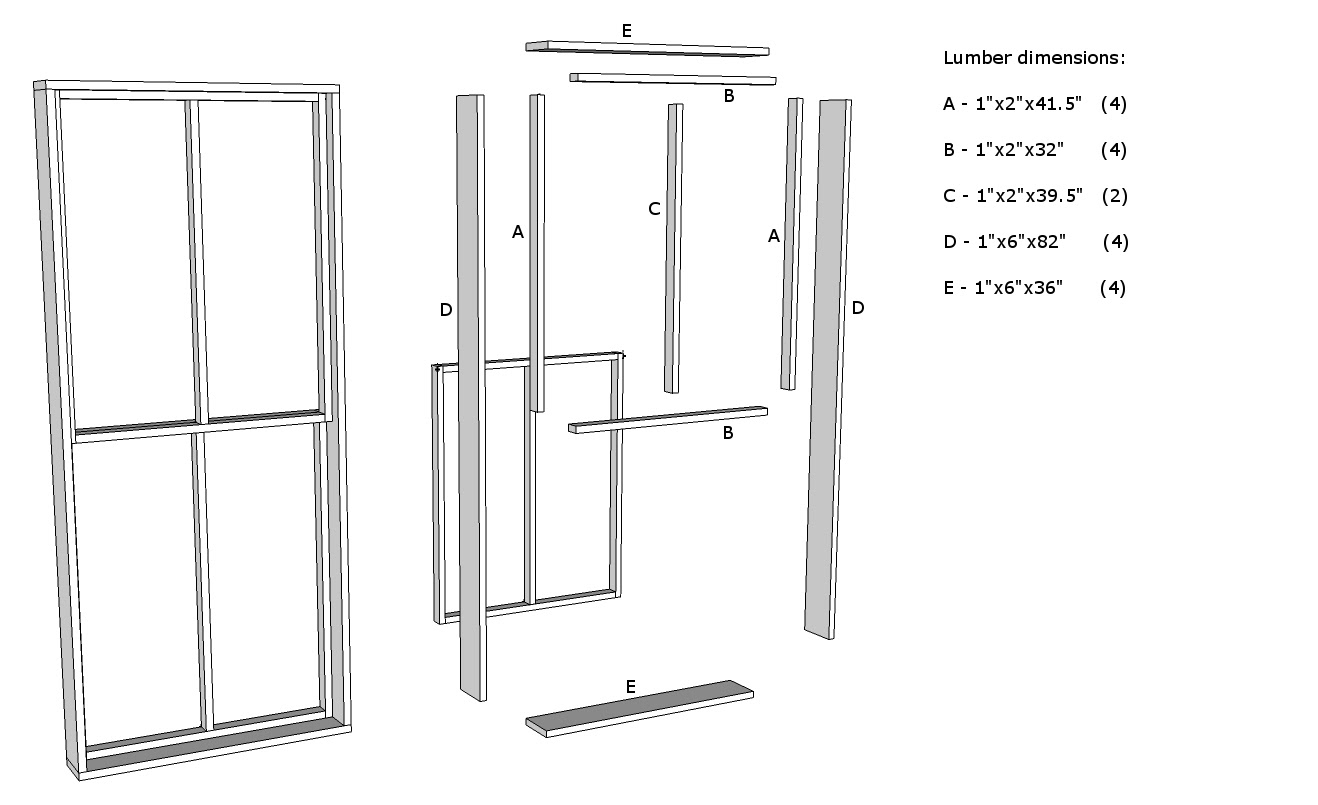 E

B

A

C

A

D

D

B

E

Lumber dimensions:

A - 1"x2"x41.5" (4)

B - 1"x2"x32" (4)

C - 1"x2"x39.5" (2)

D - 1"x6"x82" (4)

E - 1"x6"x36" (4)