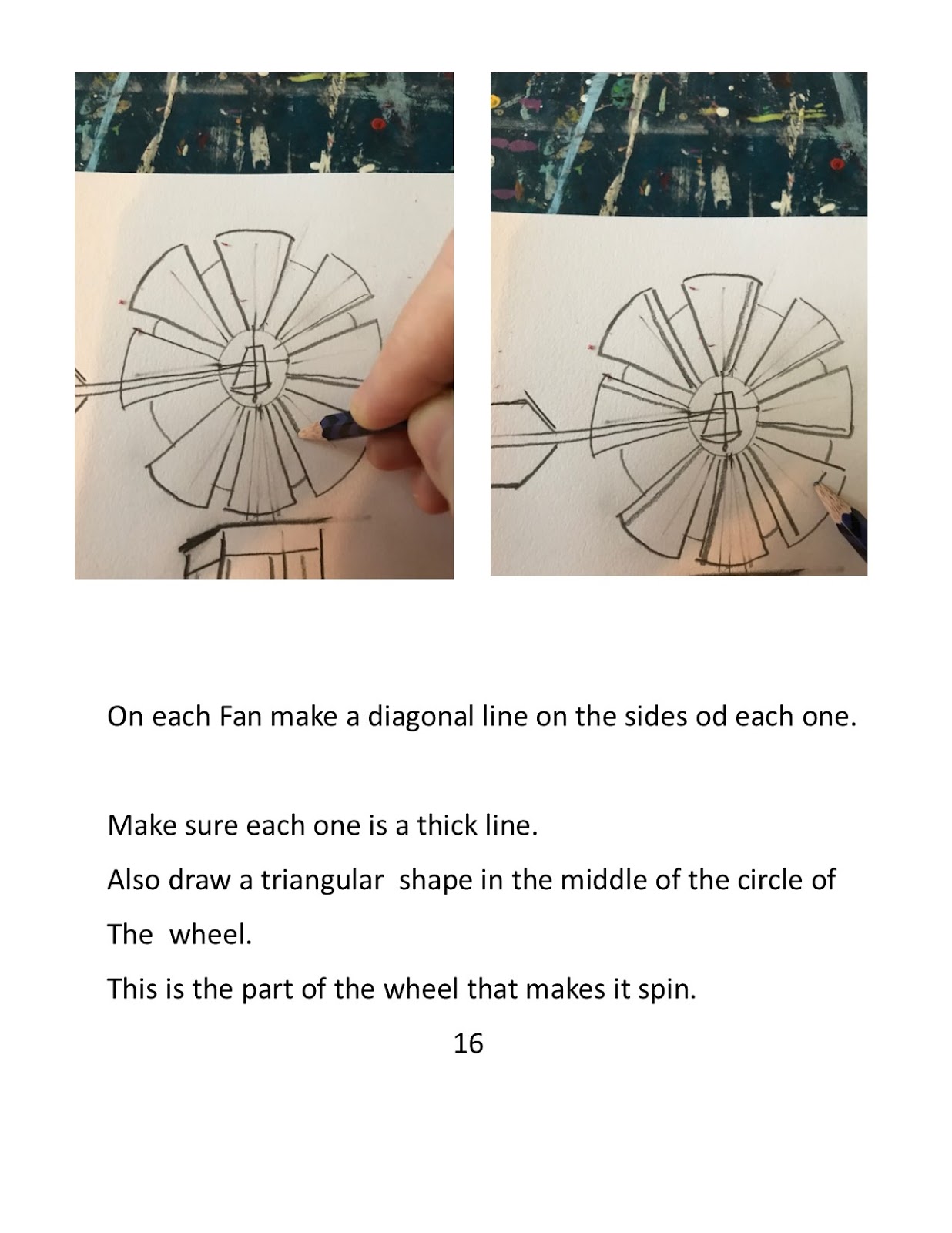 On each Fan make a diagonal line on the sides od each one.

Make sure each one is a thick line.

Also draw a triangular shape in the middle of the circle of The wheel.

This is the part of the wheel that makes it spin.

16