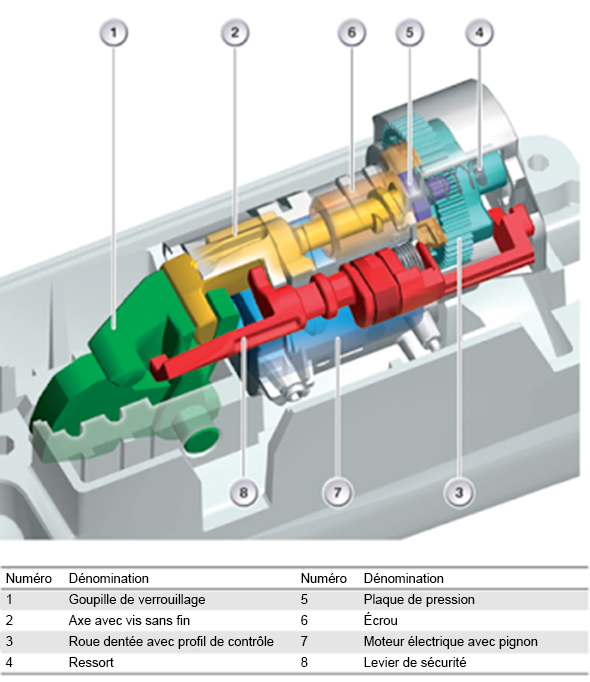 1
2
6
5
4
8
7
3

| Numéro | Dénomination | Numéro | Dénomination |
|---|---|---|---|
| 1 | Goupille de verrouillage | 5 | Plaque de pression |
| 2 | Axe avec vis sans fin | 6 | Écrou |
| 3 | Roue dentée avec profil de contrôle | 7 | Moteur électrique avec pignon |
| 4 | Ressort | 8 | Levier de sécurité |