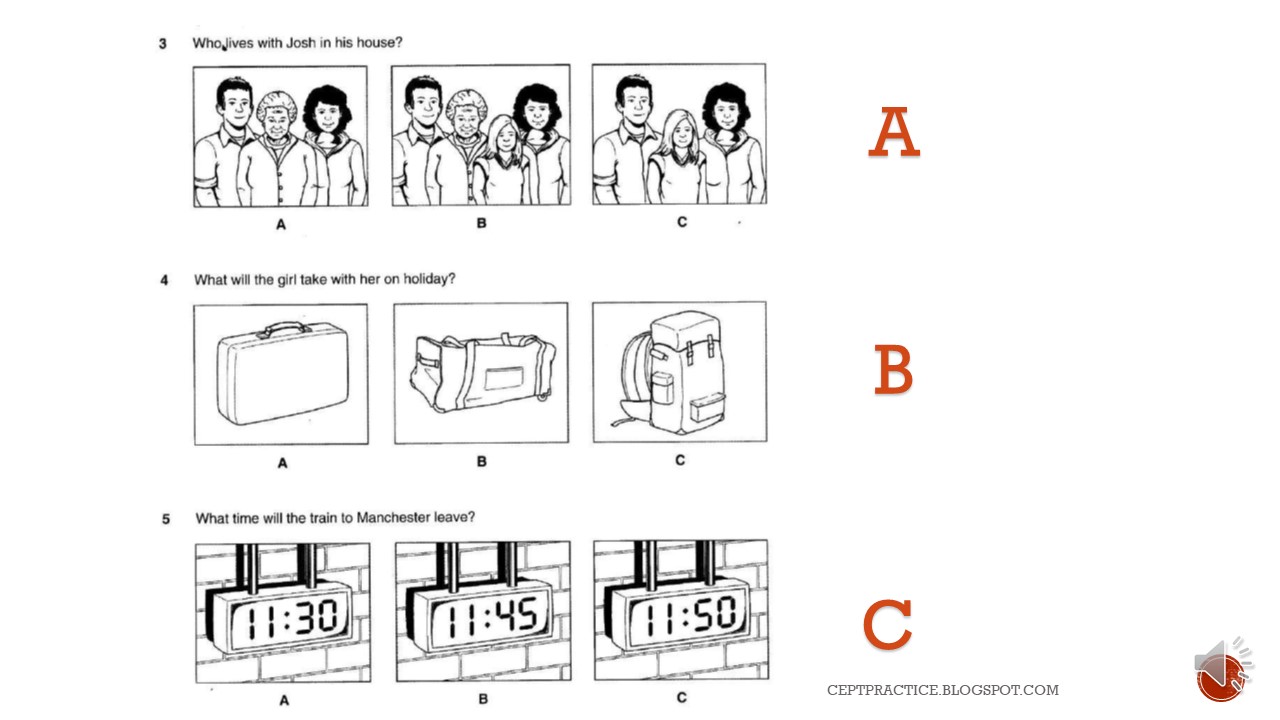 3 Who lives with Josh in his house?

A B C

A

4 What will the girl take with her on holiday?

A B C

B

5 What time will the train to Manchester leave?

11:30 11:45 11:50

A B C

C

CEPTPRACTICE.BLOGSPOT.COM