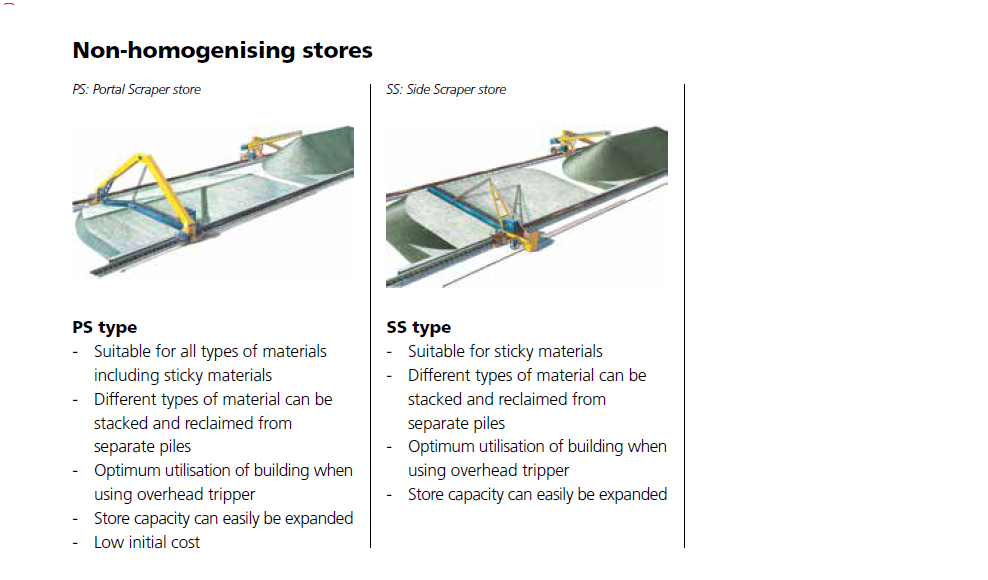 Non-homogenising stores

PS: Portal Scraper store

PS type
- Suitable for all types of materials including sticky materials
- Different types of material can be stacked and reclaimed from separate piles
- Optimum utilisation of building when using overhead tripper
- Store capacity can easily be expanded
- Low initial cost

SS: Side Scraper store

SS type
- Suitable for sticky materials
- Different types of material can be stacked and reclaimed from separate piles
- Optimum utilisation of building when using overhead tripper
- Store capacity can easily be expanded