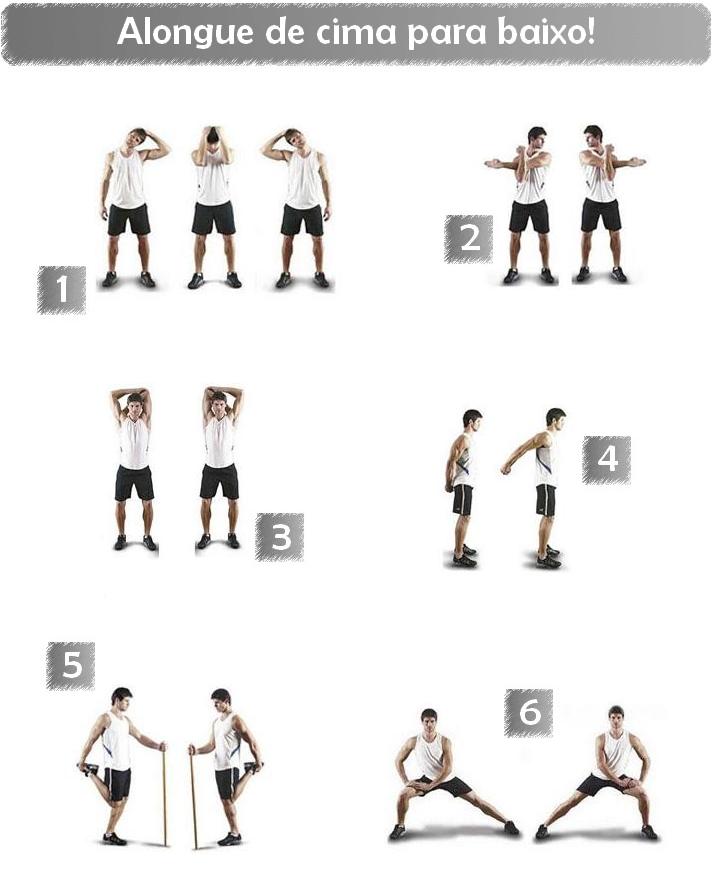 Alongue de cima para baixo!

1

2

3

4

5

6