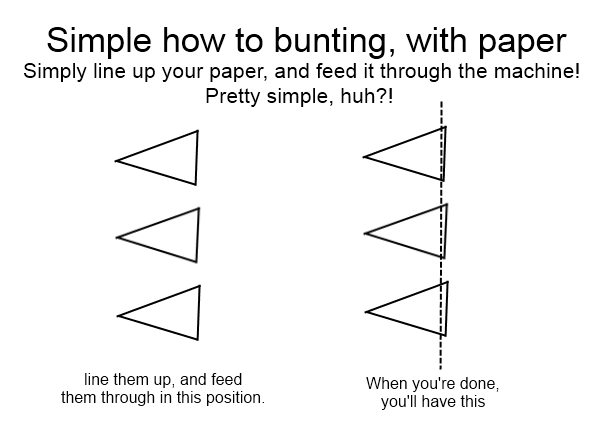 Simple how to bunting, with paper

Simply line up your paper, and feed it through the machine! Pretty simple, huh?!

line them up, and feed them through in this position.

When you're done, you'll have this