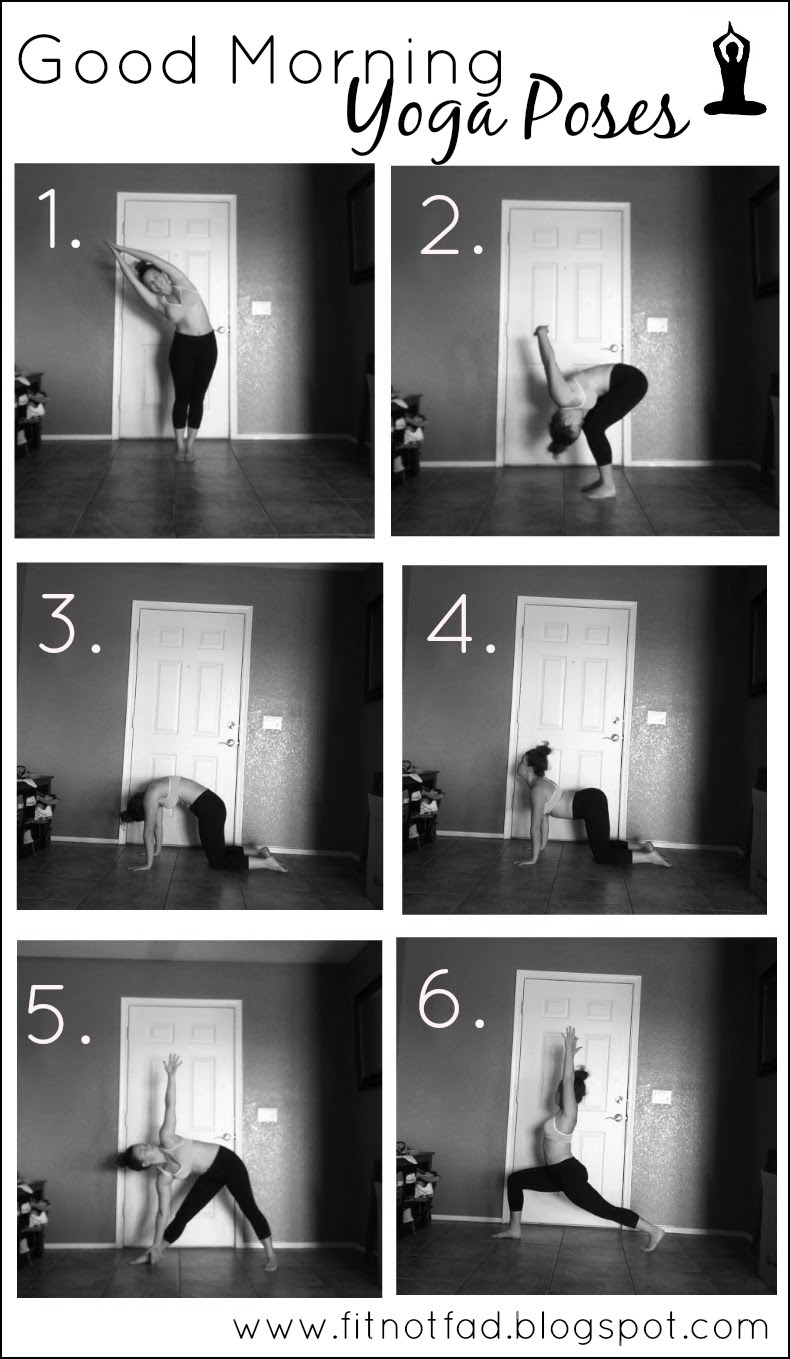 Good Morning
Yoga Poses

1.

2.

3.

4.

5.

6.

www.fitnotfad.blogspot.com