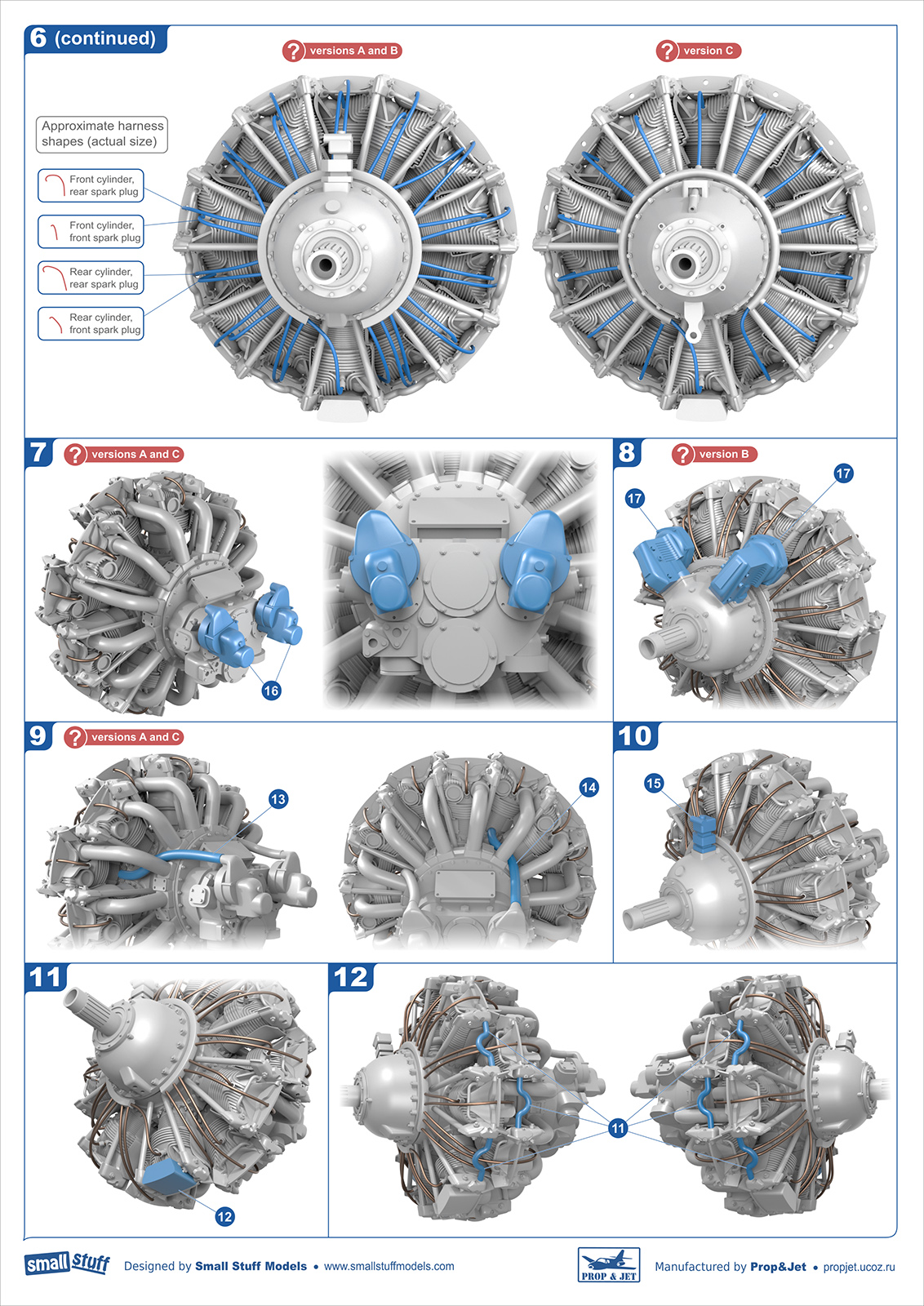 6 (continued)

? versions A and B

? version C

Approximate harness shapes (actual size)

Front cylinder, rear spark plug

Front cylinder, front spark plug

Rear cylinder, rear spark plug

Rear cylinder, front spark plug

7 ? versions A and C

16

8 ? version B

17

17

9 ? versions A and C

13

14

10

15

11

12

12

11

small Stuff Designed by Small Stuff Models • www.smallstuffmodels.com

PROP & JET Manufactured by Prop&Jet • propjet.ucoz.ru