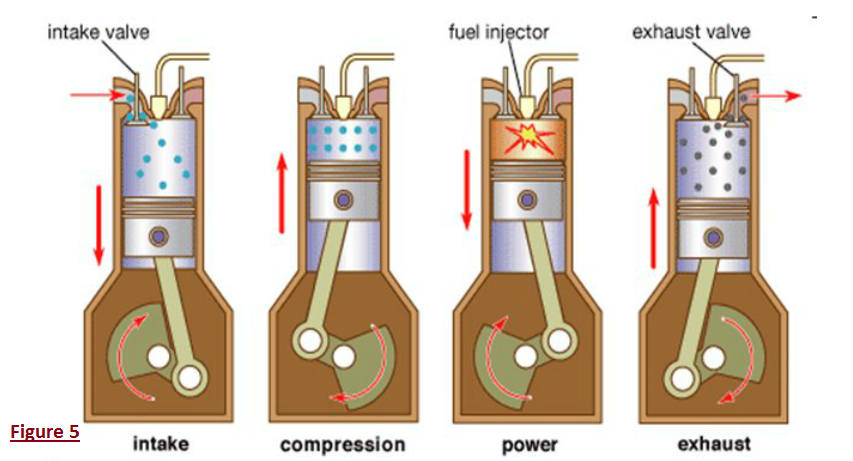 intake valve

fuel injector

exhaust valve

Figure 5

intake

compression

power

exhaust