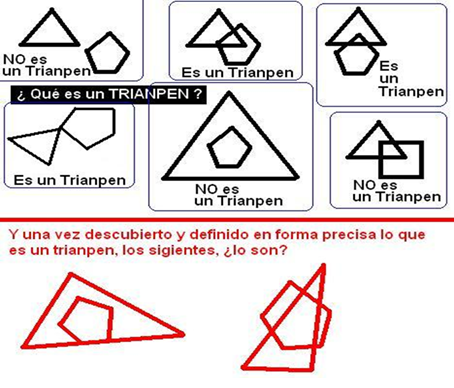 NO es un Trianpen

Es un Trianpen

Es un Trianpen

¿ Qué es un TRIANPEN ?

Es un Trianpen

NO es un Trianpen

NO es un Trianpen

Y una vez descubierto y definido en forma precisa lo que es un trianpen, los sigientes, ¿lo son?