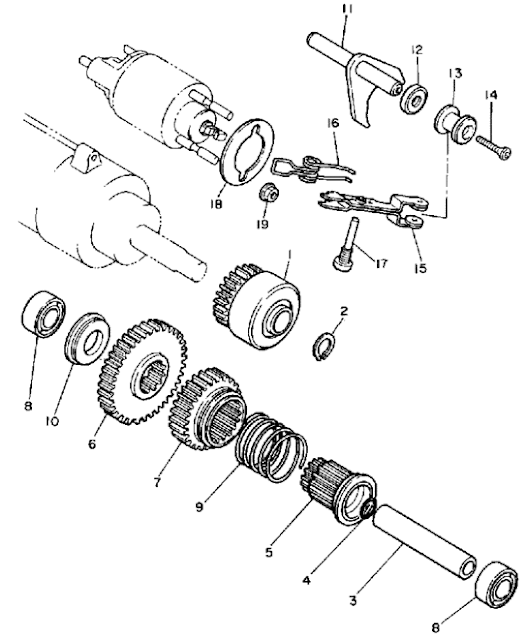 11
12
13
14
16
18
19
17
15
1
2
8
10
6
7
9
5
4
3
8