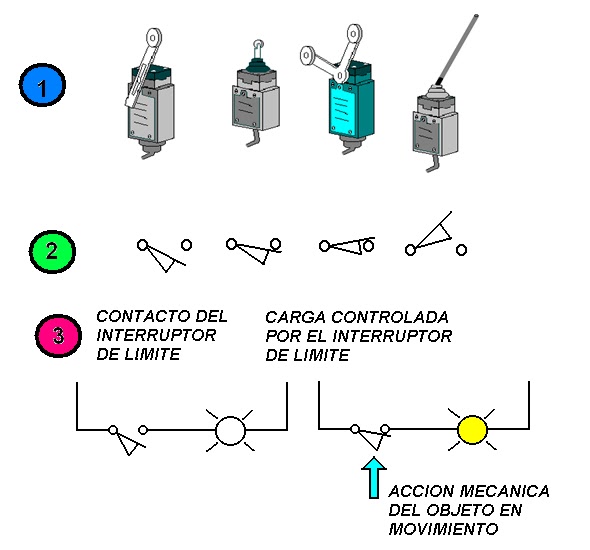 1

2

3

CONTACTO DEL INTERRUPTOR DE LIMITE

CARGA CONTROLADA POR EL INTERRUPTOR DE LIMITE

ACCION MECANICA DEL OBJETO EN MOVIMIENTO