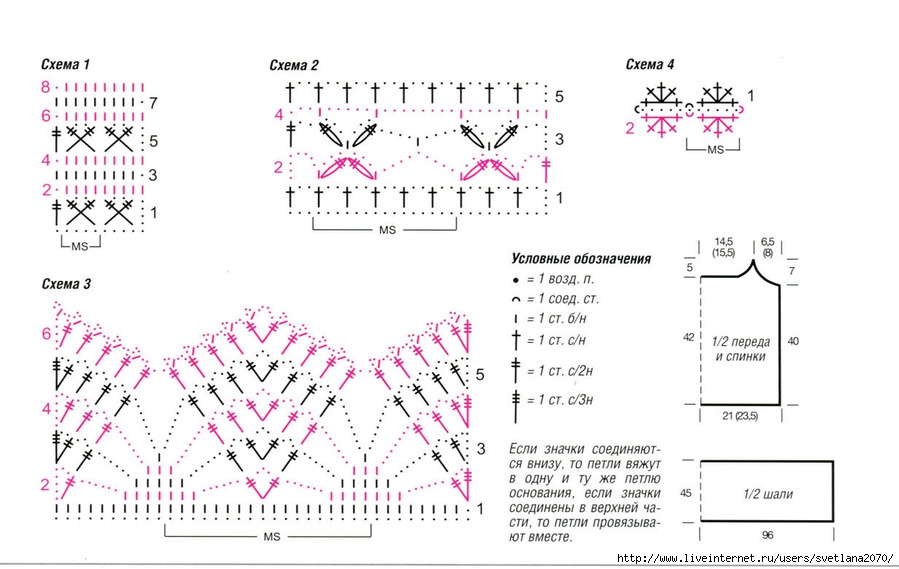 Схема 1

8
7
6
5
4
3
2
1
MS

Схема 2

5
4
3
2
1
MS

Схема 4

1
2
MS

Схема 3

6
5
4
3
2
1
MS

Условные обозначения
= 1 возд. п.
= 1 соед. ст.
= 1 ст. б/н
= 1 ст. с/н
= 1 ст. с/2н
= 1 ст. с/3н

Если значки соединяются внизу, то петли вяжут в одну и ту же петлю основания, если значки соединены в верхней части, то петли провязывают вместе.

14,5 (15,5)
6,5 (8)
5
7
42
40
1/2 переда и спинки
21 (23,5)

45
1/2 шали
96

http://www.liveinternet.ru/users/svetlana2070/